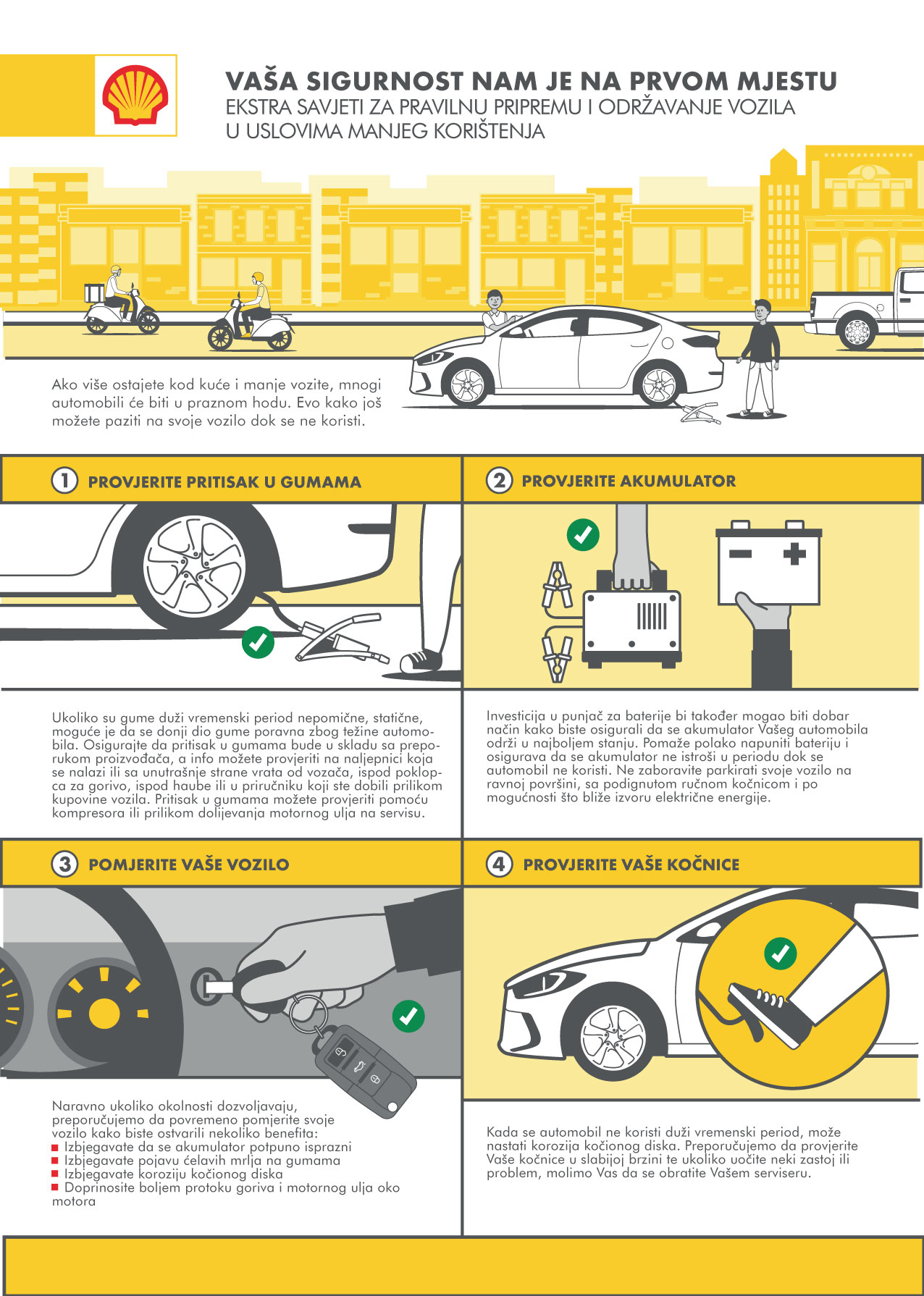 VAŠA SIGURNOST NAM JE NA PRVOM MJESTU
EKSTRA SAVJETI ZA PRAVILNU PRIPREMU I ODRŽAVANJE VOZILA U USLOVIMA MANJEG KORIŠTENJA

Ako više ostajete kod kuće i manje vozite, mnogi automobili će biti u praznom hodu. Evo kako još možete paziti na svoje vozilo dok se ne koristi.

1 PROVJERITE PRITISAK U GUMAMA

Ukoliko su gume duži vremenski period nepomične, statične, moguće je da se donji dio gume poravna zbog težine automobila. Osigurajte da pritisak u gumama bude u skladu sa preporukom proizvođača, a info možete provjeriti na naljepnici koja se nalazi ili sa unutrašnje strane vrata od vozača, ispod poklopca za gorivo, ispod haube ili u priručniku koji ste dobili prilikom kupovine vozila. Pritisak u gumama možete provjeriti pomoću kompresora ili prilikom dolijevanja motornog ulja na servisu.

2 PROVJERITE AKUMULATOR

Investicija u punjač za baterije bi također mogao biti dobar način kako biste osigurali da se akumulator Vašeg automobila održi u najboljem stanju. Pomaže polako napuniti bateriju i osigurava da se akumulator ne istroši u periodu dok se automobil ne koristi. Ne zaboravite parkirati svoje vozilo na ravnoj površini, sa podignutom ručnom kočnicom i po mogućnosti što bliže izvoru električne energije.

3 POMJERITE VAŠE VOZILO

Naravno ukoliko okolnosti dozvoljavaju, preporučujemo da povremeno pomjerite svoje vozilo kako biste ostvarili nekoliko benefita:
Izbjegavate da se akumulator potpuno isprazni
Izbjegavate pojavu ćelavih mrlja na gumama
Izbjegavate koroziju kočionog diska
Doprinosite boljem protoku goriva i motornog ulja oko motora

4 PROVJERITE VAŠE KOČNICE

Kada se automobil ne koristi duži vremenski period, može nastati korozija kočionog diska. Preporučujemo da provjerite Vaše kočnice u slabijoj brzini te ukoliko uočite neki zastoj ili problem, molimo Vas da se obratite Vašem serviseru.